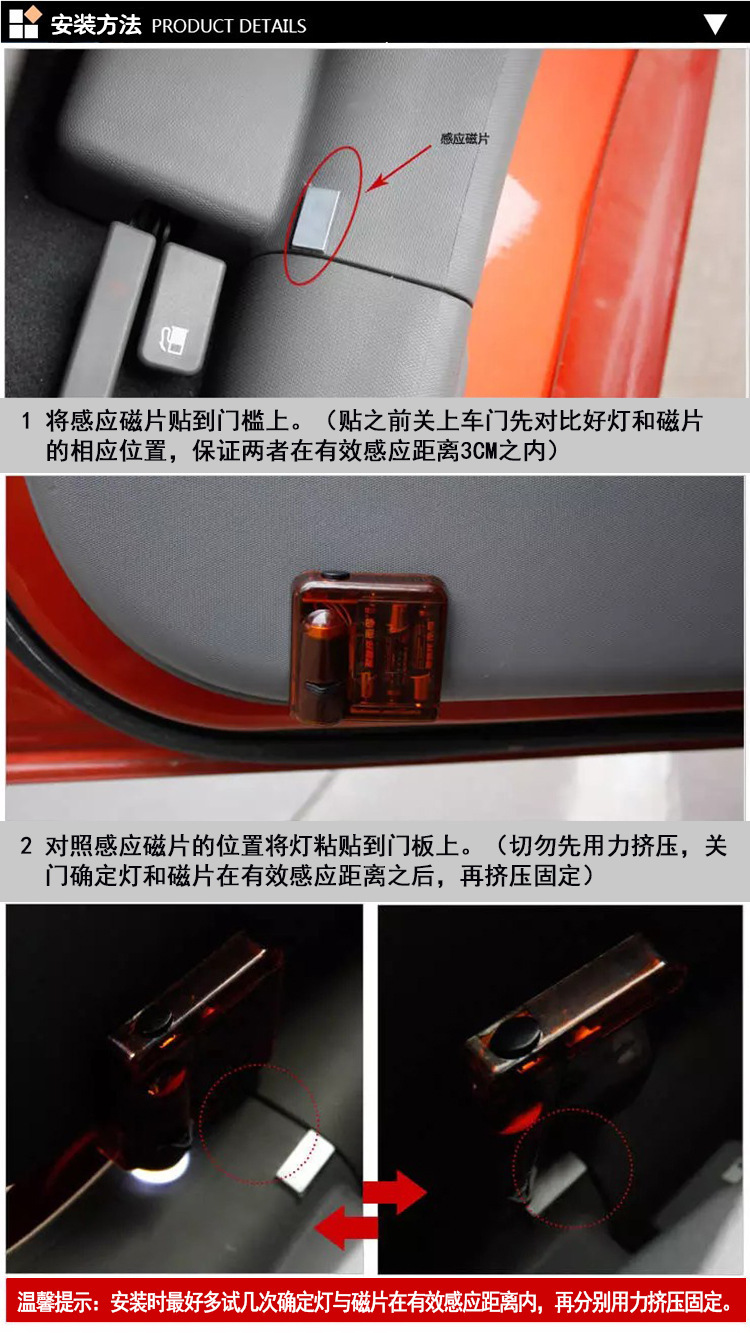 安装方法 PRODUCT DETAILS

感应磁片

1 将感应磁片贴到门槛上。（贴之前关上车门先对比好灯和磁片的相应位置，保证两者在有效感应距离3CM之内）

2 对照感应磁片的位置将灯粘贴到门板上。（切勿先用力挤压，关门确定灯和磁片在有效感应距离之后，再挤压固定）

温馨提示：安装时最好多试几次确定灯与磁片在有效感应距离内，再分别用力挤压固定。