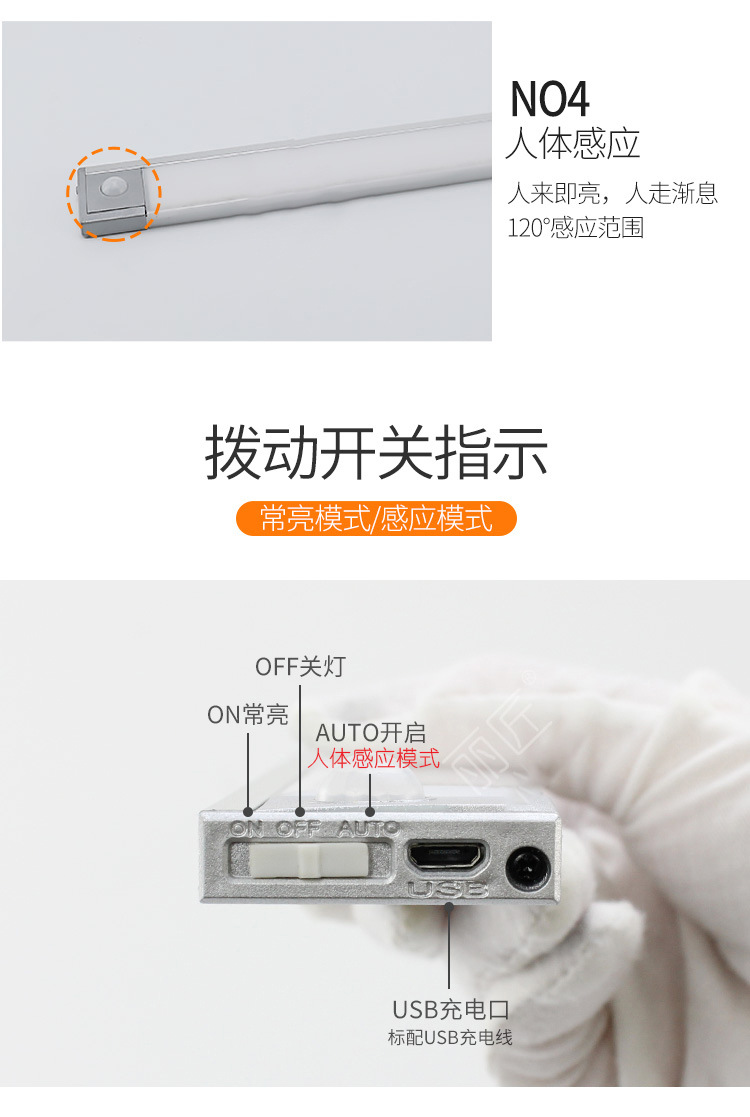 NO4
人体感应

人来即亮，人走渐息
120°感应范围

拨动开关指示

常亮模式/感应模式

OFF关灯

ON常亮

AUTO开启
人体感应模式

ON OFF AUTO

USB

USB充电口
标配USB充电线