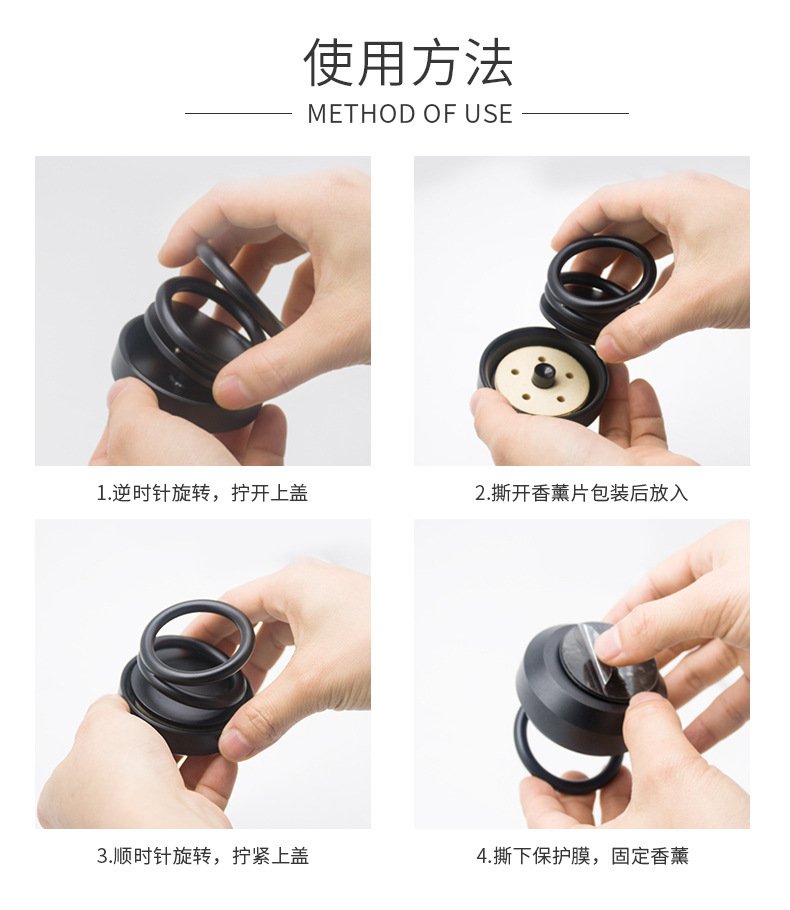 使用方法

METHOD OF USE

1.逆时针旋转，拧开上盖

2.撕开香薰片包装后放入

3.顺时针旋转，拧紧上盖

4.撕下保护膜，固定香薰