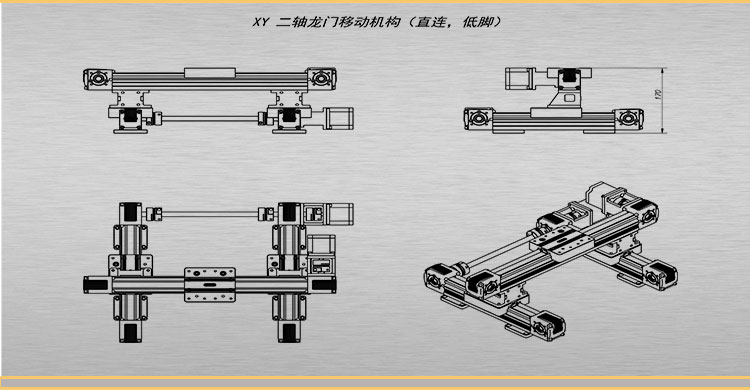 XY 二轴龙门移动机构（直连，低脚）

170