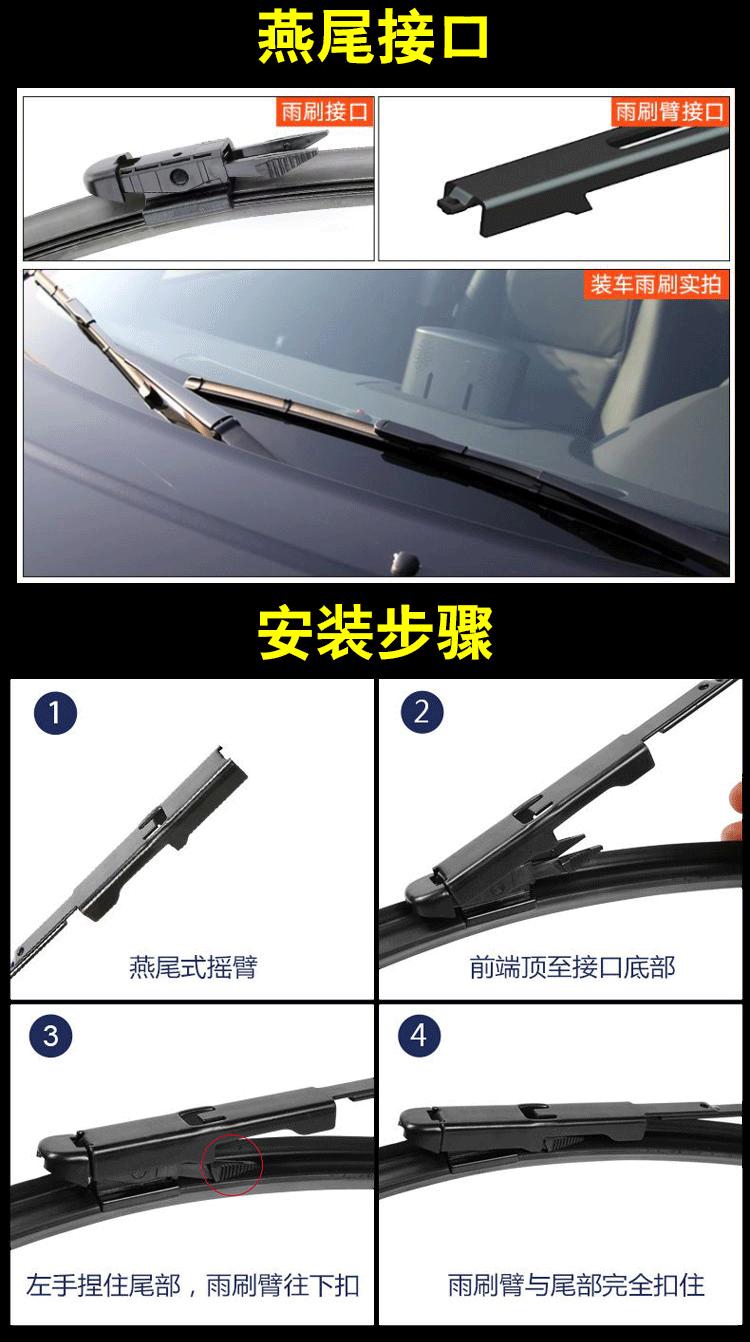 燕尾接口

雨刷接口

雨刷臂接口

装车雨刷实拍

安装步骤

1
燕尾式摇臂

2
前端顶至接口底部

3
左手捏住尾部，雨刷臂往下扣

4
雨刷臂与尾部完全扣住