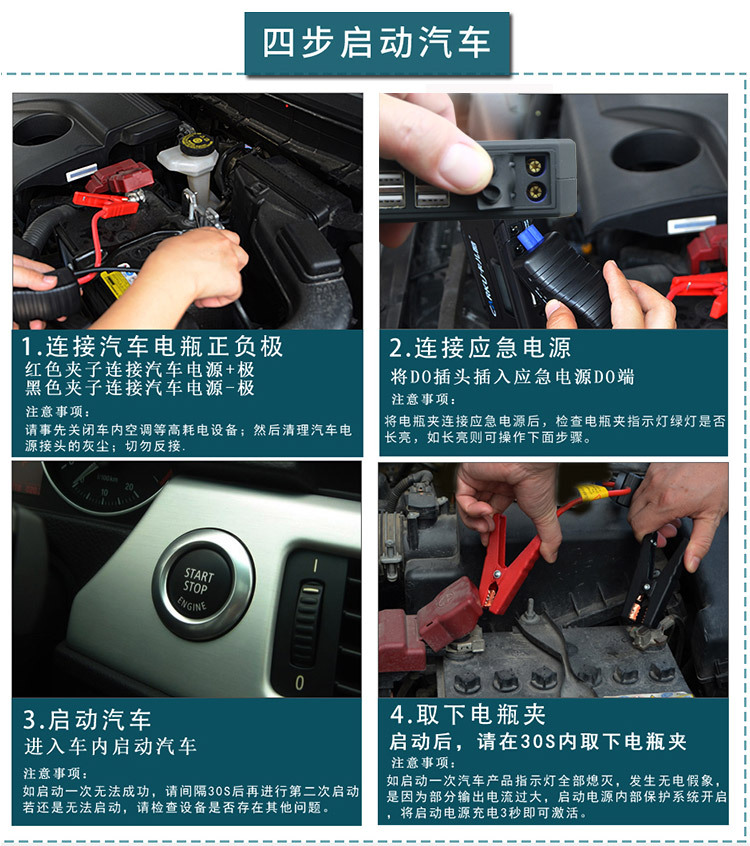 四步启动汽车

1.连接汽车电瓶正负极
红色夹子连接汽车电源+极
黑色夹子连接汽车电源-极
注意事项：
请事先关闭车内空调等高耗电设备；然后清理汽车电源接头的灰尘；切勿反接.

2.连接应急电源
将DO插头插入应急电源DO端
注意事项：
将电瓶夹连接应急电源后，检查电瓶夹指示灯绿灯是否长亮，如长亮则可操作下面步骤。

START
STOP
ENGINE

I
0

3.启动汽车
进入车内启动汽车
注意事项：
如启动一次无法成功，请间隔30S后再进行第二次启动若还是无法启动，请检查设备是否存在其他问题。

4.取下电瓶夹
启动后，请在30S内取下电瓶夹
注意事项：
如启动一次汽车产品指示灯全部熄灭，发生无电假象，是因为部分输出电流过大，启动电源内部保护系统开启，将启动电源充电3秒即可激活。