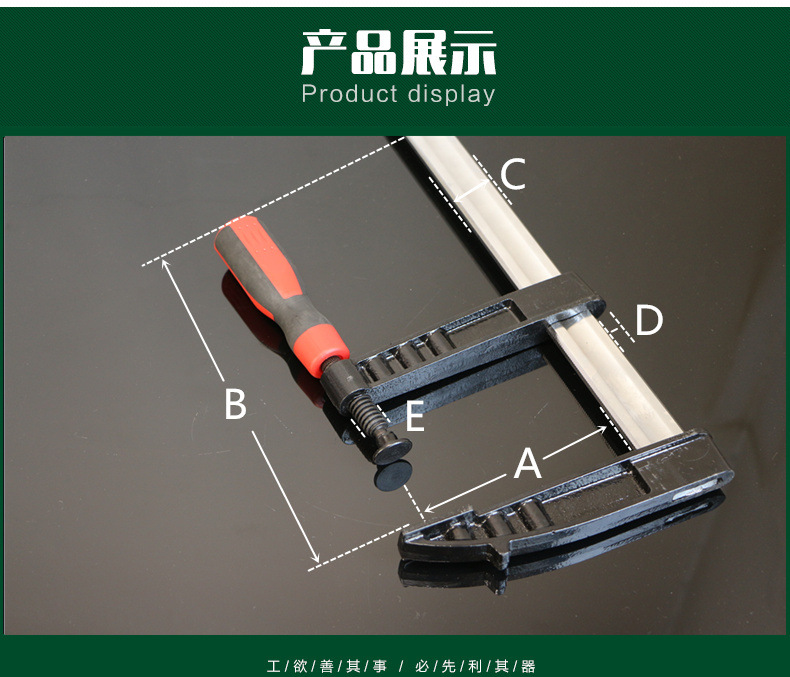 产品展示
Product display

C
D
B
E
A

工/欲/善/其/事 / 必/先/利/其/器