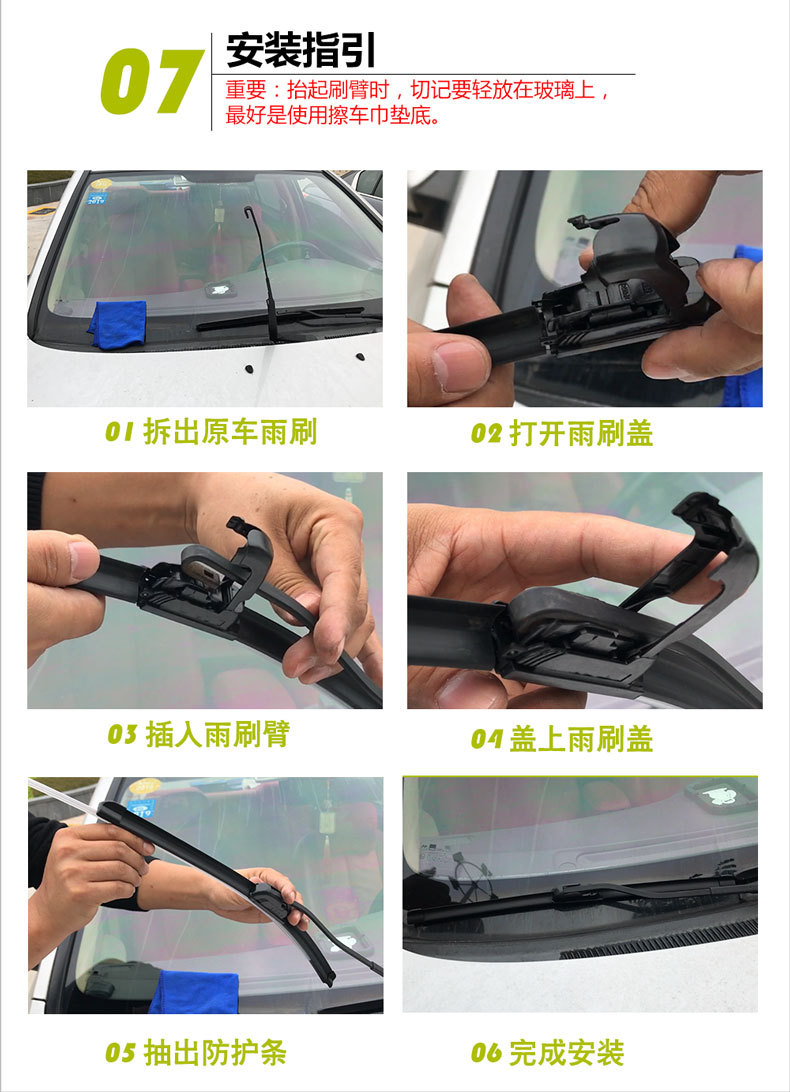 07

安装指引

重要：抬起刷臂时，切记要轻放在玻璃上，最好是使用擦车巾垫底。

01 拆出原车雨刷

02 打开雨刷盖

03 插入雨刷臂

04 盖上雨刷盖

05 抽出防护条

06 完成安装