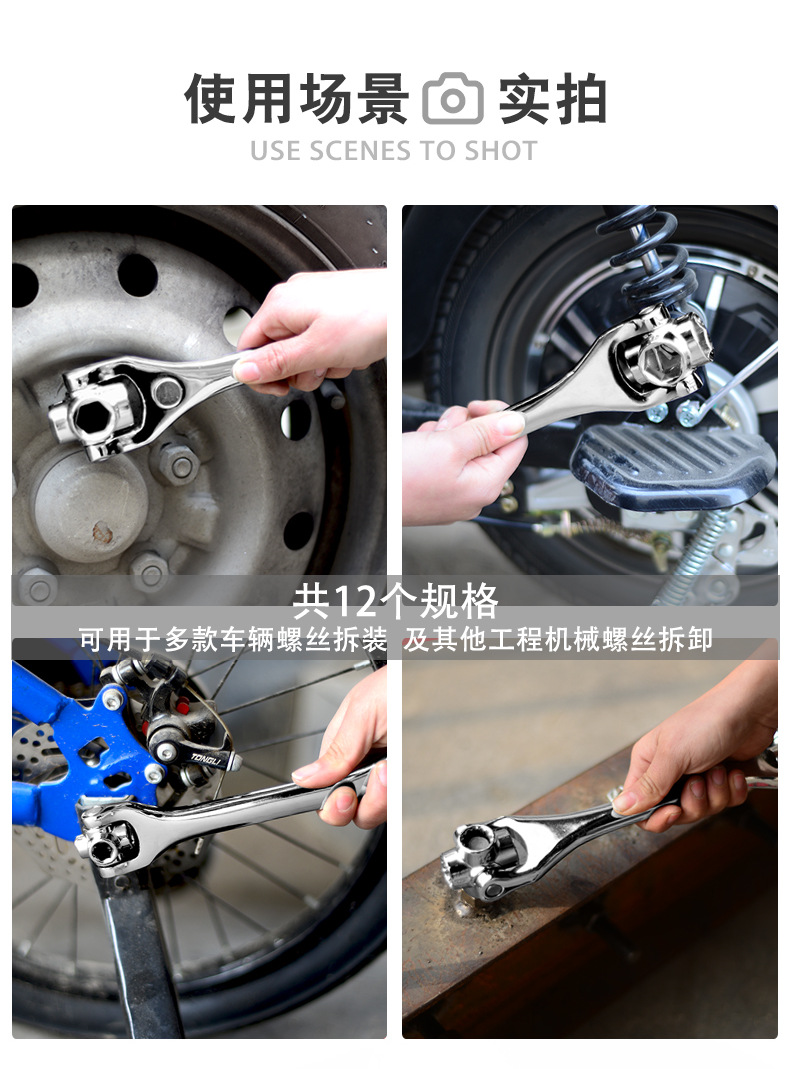 使用场景 实拍
USE SCENES TO SHOT

共12个规格
可用于多款车辆螺丝拆装 及其他工程机械螺丝拆卸

TONGLI